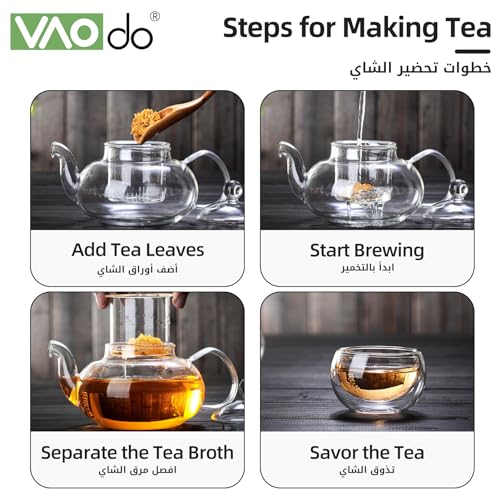 VAOdo®

Steps for Making Tea
خطوات تحضير الشاي

Add Tea Leaves
أضف أوراق الشاي

Start Brewing
ابدأ بالتخمير

Separate the Tea Broth
افصل مرق الشاي

Savor the Tea
تذوق الشاي