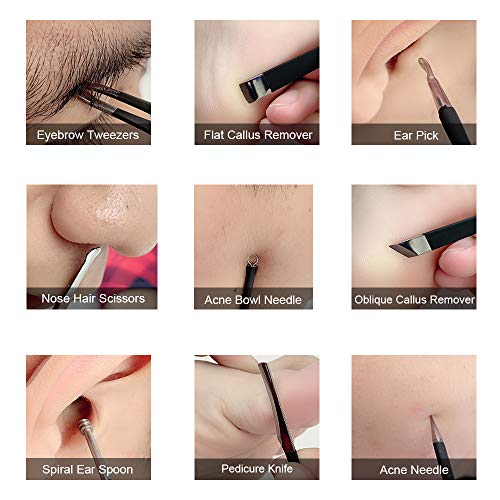 Eyebrow Tweezers

Flat Callus Remover

Ear Pick

Nose Hair Scissors

Acne Bowl Needle

Oblique Callus Remover

Spiral Ear Spoon

Pedicure Knife

Acne Needle