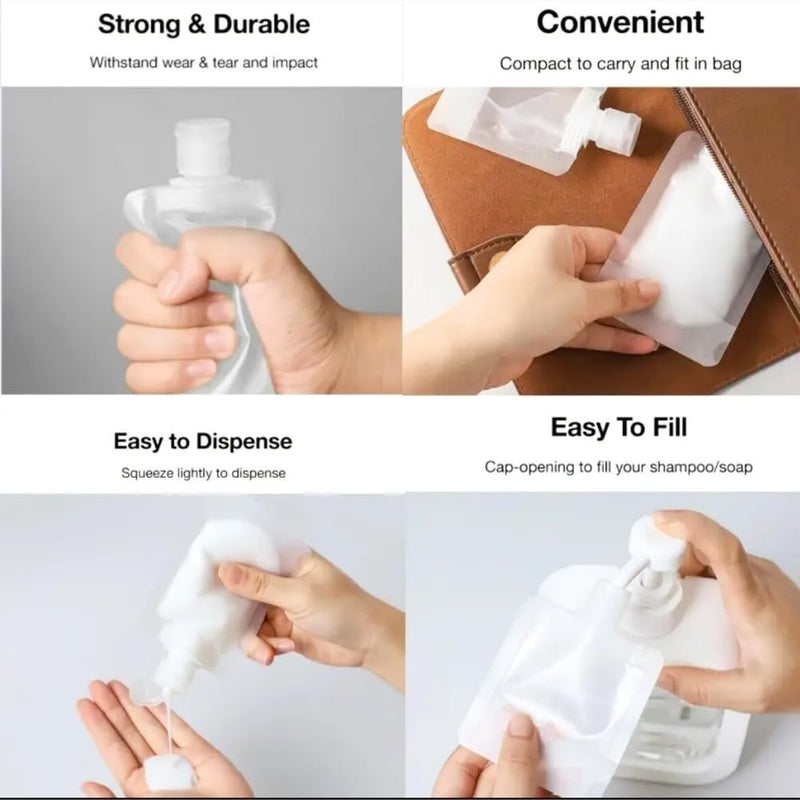 Strong & Durable

Withstand wear & tear and impact

Convenient

Compact to carry and fit in bag

Easy to Dispense

Squeeze lightly to dispense

Easy To Fill

Cap-opening to fill your shampoo/soap