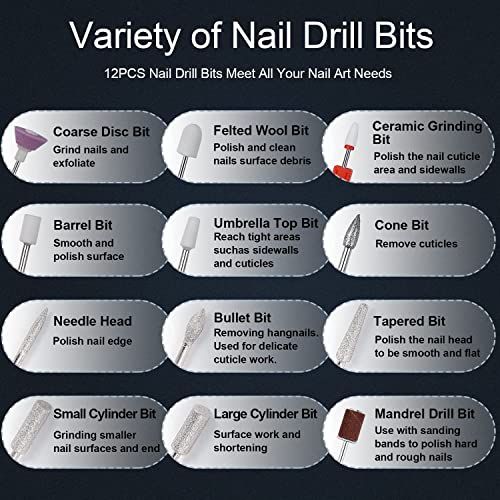 Variety of Nail Drill Bits

12PCS Nail Drill Bits Meet All Your Nail Art Needs

Coarse Disc Bit
Grind nails and exfoliate

Felted Wool Bit
Polish and clean nails surface debris

Ceramic Grinding Bit
Polish the nail cuticle area and sidewalls

Barrel Bit
Smooth and polish surface

Umbrella Top Bit
Reach tight areas suchas sidewalls and cuticles

Cone Bit
Remove cuticles

Needle Head
Polish nail edge

Bullet Bit
Removing hangnails. Used for delicate cuticle work.

Tapered Bit
Polish the nail head to be smooth and flat

Small Cylinder Bit
Grinding smaller nail surfaces and end

Large Cylinder Bit
Surface work and shortening

Mandrel Drill Bit
Use with sanding bands to polish hard and rough nails