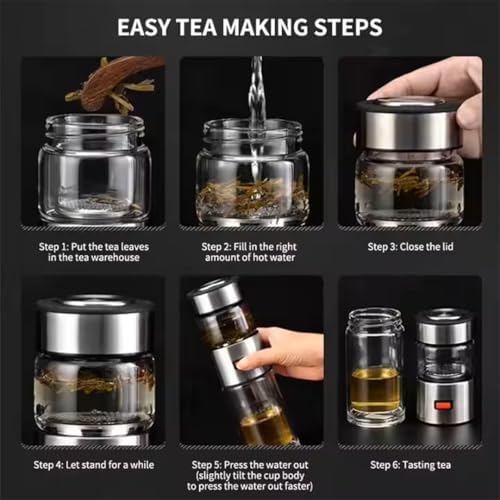 EASY TEA MAKING STEPS

Step 1: Put the tea leaves in the tea warehouse

Step 2: Fill in the right amount of hot water

Step 3: Close the lid

Step 4: Let stand for a while

Step 5: Press the water out (slightly tilt the cup body to press the water out faster)

Step 6: Tasting tea