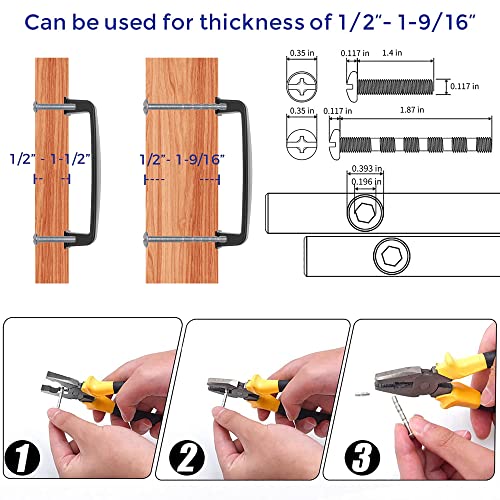 Can be used for thickness of 1/2"- 1-9/16"

1/2" - 1-1/2"

1/2"- 1-9/16"

0.35 in
0.117 in
1.4 in
0.117 in

0.35 in
0.117 in
1.87 in

0.393 in
0.196 in

1

2

3