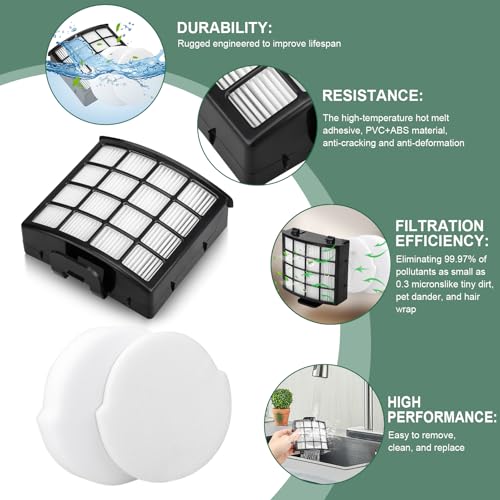 DURABILITY:
Rugged engineered to improve lifespan

RESISTANCE:
The high-temperature hot melt adhesive, PVC+ABS material, anti-cracking and anti-deformation

FILTRATION EFFICIENCY:
Eliminating 99.97% of pollutants as small as 0.3 micronslike tiny dirt, pet dander, and hair wrap

HIGH PERFORMANCE:
Easy to remove, clean, and replace