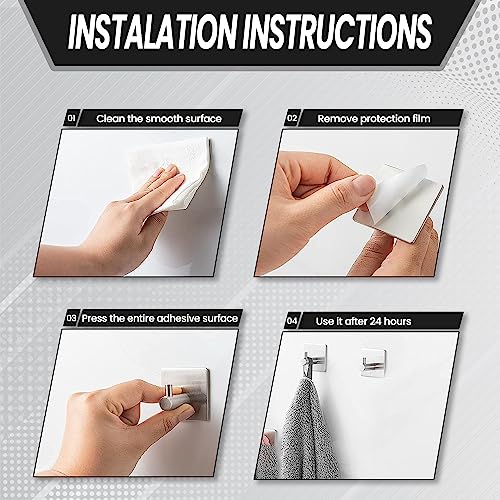 INSTALATION INSTRUCTIONS

01 Clean the smooth surface

02 Remove protection film

03 Press the entire adhesive surface

04 Use it after 24 hours