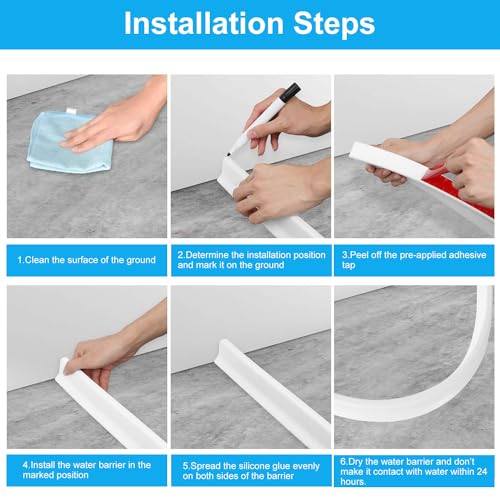 Installation Steps

1.Clean the surface of the ground

2.Determine the installation position and mark it on the ground

3.Peel off the pre-applied adhesive tap

4.Install the water barrier in the marked position

5.Spread the silicone glue evenly on both sides of the barrier

6.Dry the water barrier and don't make it contact with water within 24 hours.