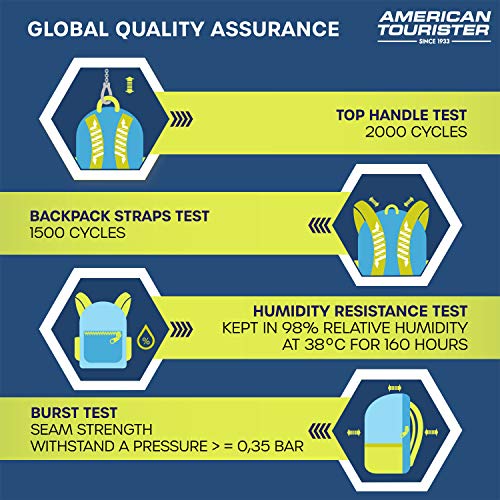 GLOBAL QUALITY ASSURANCE

AMERICAN TOURISTER
SINCE 1933

TOP HANDLE TEST
2000 CYCLES

BACKPACK STRAPS TEST
1500 CYCLES

%

HUMIDITY RESISTANCE TEST
KEPT IN 98% RELATIVE HUMIDITY AT 38°C FOR 160 HOURS

BURST TEST
SEAM STRENGTH
WITHSTAND A PRESSURE > = 0,35 BAR