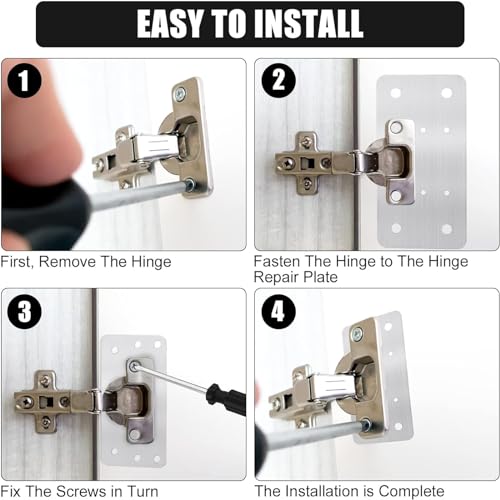 EASY TO INSTALL

1

First, Remove The Hinge

2

Fasten The Hinge to The Hinge Repair Plate

3

Fix The Screws in Turn

4

The Installation is Complete