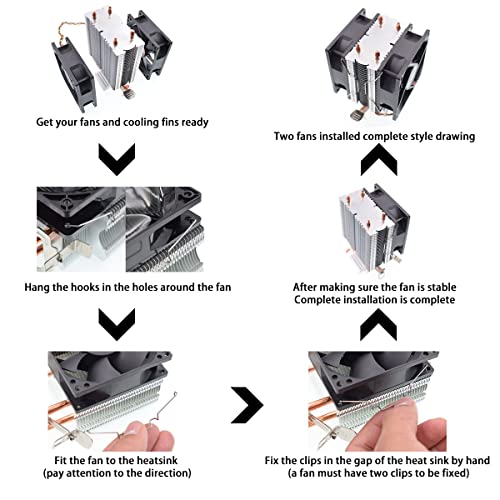 Get your fans and cooling fins ready

Hang the hooks in the holes around the fan

Fit the fan to the heatsink
(pay attention to the direction)

Fix the clips in the gap of the heat sink by hand
(a fan must have two clips to be fixed)

After making sure the fan is stable
Complete installation is complete

Two fans installed complete style drawing