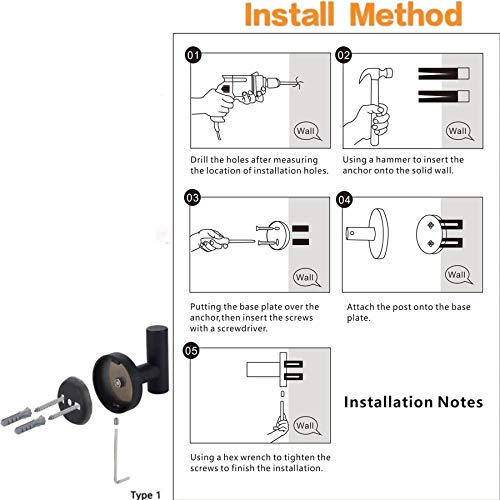 Install Method

01

Wall

Drill the holes after measuring the location of installation holes.

02

Wall

Using a hammer to insert the anchor onto the solid wall.

03

Wall

Putting the base plate over the anchor,then insert the screws with a screwdriver.

04

Wall

Attach the post onto the base plate.

05

Wall

Using a hex wrench to tighten the screws to finish the installation.

Installation Notes

Type 1