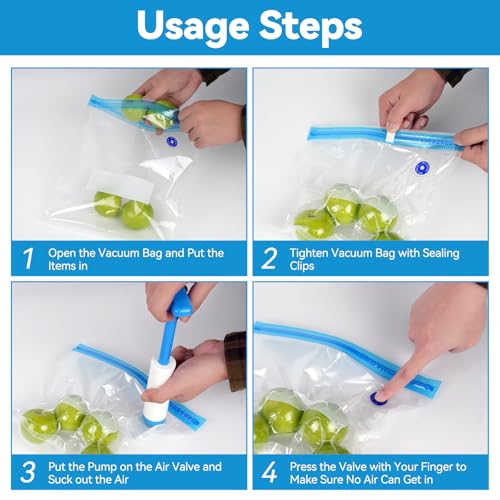 Usage Steps

1 Open the Vacuum Bag and Put the Items in

2 Tighten Vacuum Bag with Sealing Clips

3 Put the Pump on the Air Valve and Suck out the Air

4 Press the Valve with Your Finger to Make Sure No Air Can Get in