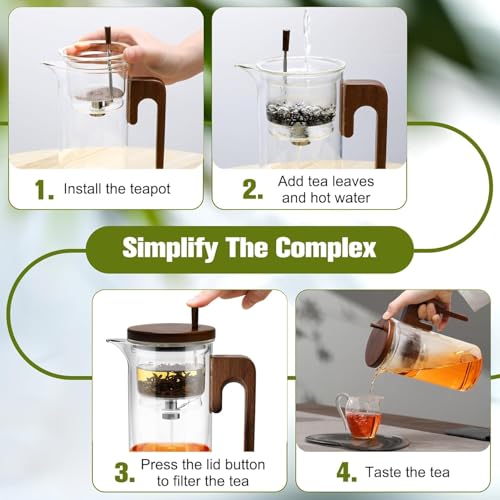 1. Install the teapot

2. Add tea leaves and hot water

Simplify The Complex

3. Press the lid button to filter the tea

4. Taste the tea