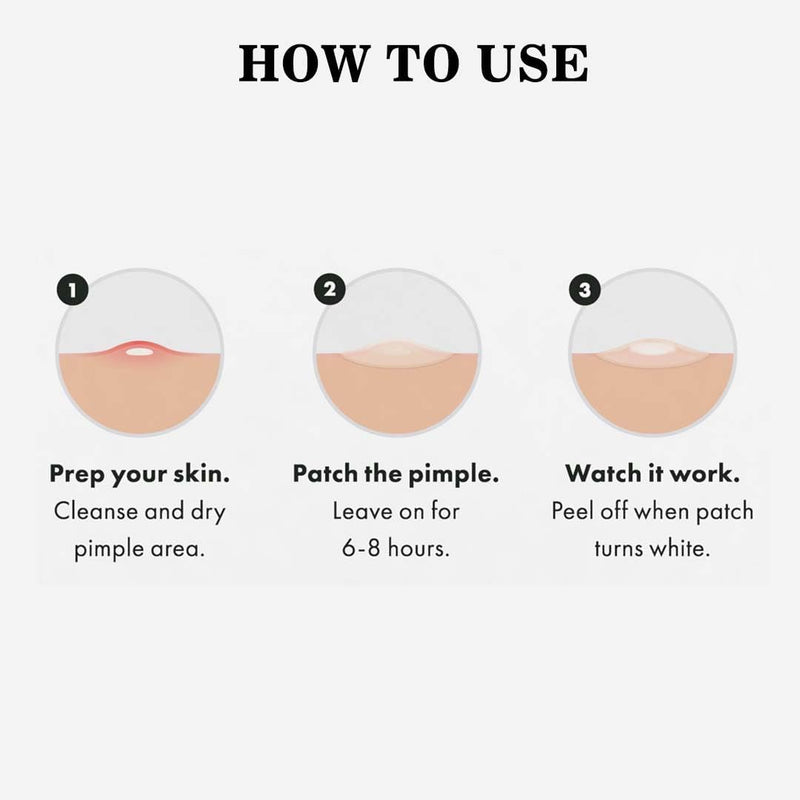 HOW TO USE

1

Prep your skin.
Cleanse and dry pimple area.

2

Patch the pimple.
Leave on for 6-8 hours.

3

Watch it work.
Peel off when patch turns white.