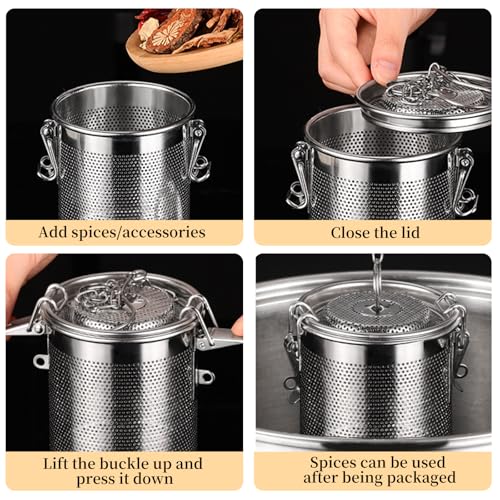 Add spices/accessories

Close the lid

Lift the buckle up and press it down

Spices can be used after being packaged