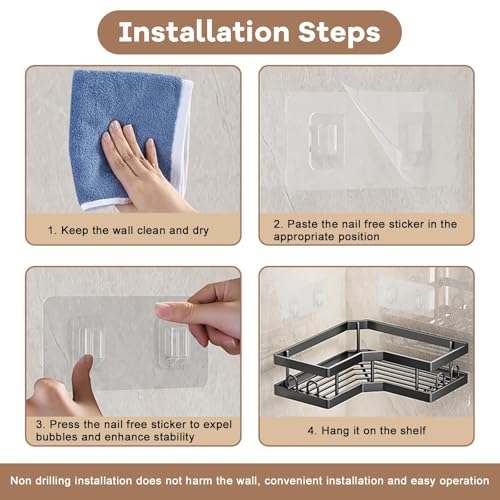 Installation Steps

1. Keep the wall clean and dry

2. Paste the nail free sticker in the appropriate position

3. Press the nail free sticker to expel bubbles and enhance stability

4. Hang it on the shelf

Non drilling installation does not harm the wall, convenient installation and easy operation