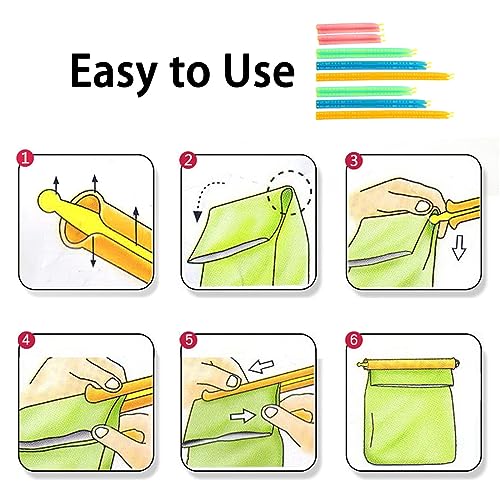 Easy to Use

1

2

3

4

5

6