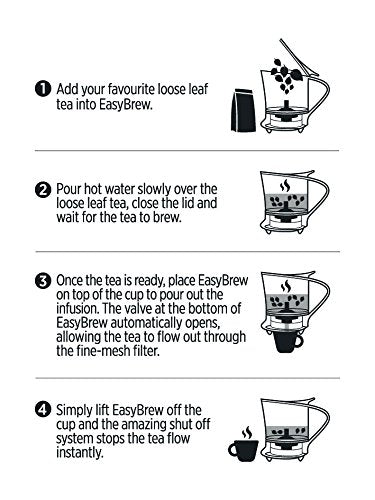 1 Add your favourite loose leaf tea into EasyBrew.

2 Pour hot water slowly over the loose leaf tea, close the lid and wait for the tea to brew.

3 Once the tea is ready, place EasyBrew on top of the cup to pour out the infusion. The valve at the bottom of EasyBrew automatically opens, allowing the tea to flow out through the fine-mesh filter.

4 Simply lift EasyBrew off the cup and the amazing shut off system stops the tea flow instantly.