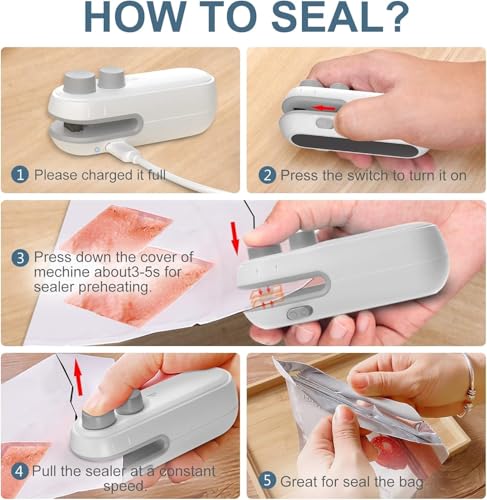 HOW TO SEAL?

1 Please charged it full

2 Press the switch to turn it on

3 Press down the cover of mechine about3-5s for sealer preheating.

4 Pull the sealer at a constant speed.

5 Great for seal the bag