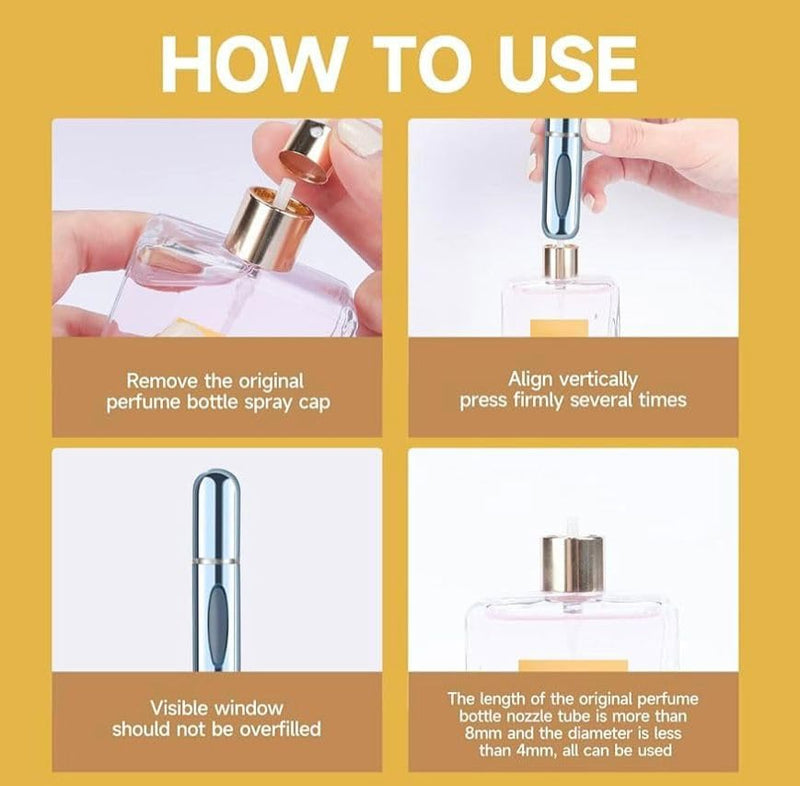 HOW TO USE

Remove the original perfume bottle spray cap

Align vertically press firmly several times

Visible window should not be overfilled

The length of the original perfume bottle nozzle tube is more than 8mm and the diameter is less than 4mm, all can be used