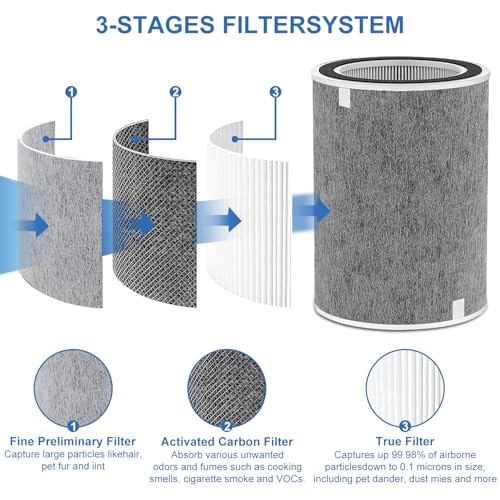 3-STAGES FILTERSYSTEM

1

2

3

1

Fine Preliminary Filter
Capture large particles likehair, pet fur and iint

2

Activated Carbon Filter
Absorb various unwanted odors and fumes such as cooking smells, cigarette smoke and VOCs.

3

True Filter
Captures up 99.98% of airborne particlesdown to 0.1 microns in size, including pet dander, dust mies and more