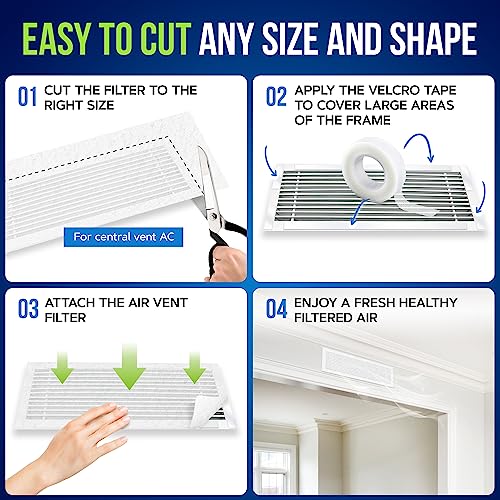 EASY TO CUT ANY SIZE AND SHAPE

01 CUT THE FILTER TO THE RIGHT SIZE

For central vent AC

02 APPLY THE VELCRO TAPE TO COVER LARGE AREAS OF THE FRAME

03 ATTACH THE AIR VENT FILTER

04 ENJOY A FRESH HEALTHY FILTERED AIR