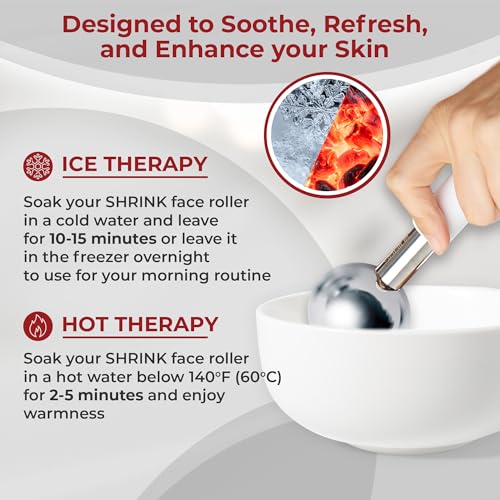 Designed to Soothe, Refresh, and Enhance your Skin

ICE THERAPY

Soak your SHRINK face roller in a cold water and leave for 10-15 minutes or leave it in the freezer overnight to use for your morning routine

HOT THERAPY

Soak your SHRINK face roller in a hot water below 140°F (60°C) for 2-5 minutes and enjoy warmness