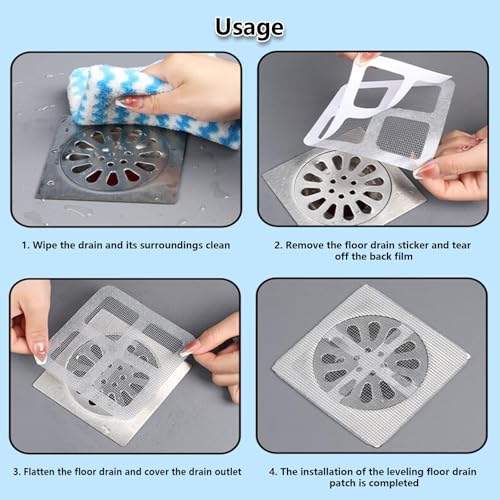 Usage

1. Wipe the drain and its surroundings clean

2. Remove the floor drain sticker and tear off the back film

3. Flatten the floor drain and cover the drain outlet

4. The installation of the leveling floor drain patch is completed