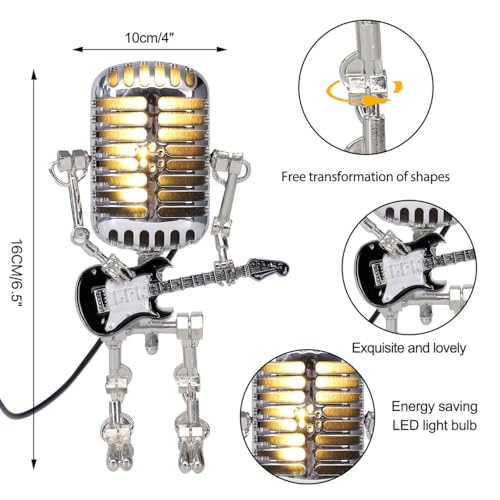 10cm/4"

16CM/6.5"

Free transformation of shapes

Exquisite and lovely

Energy saving LED light bulb