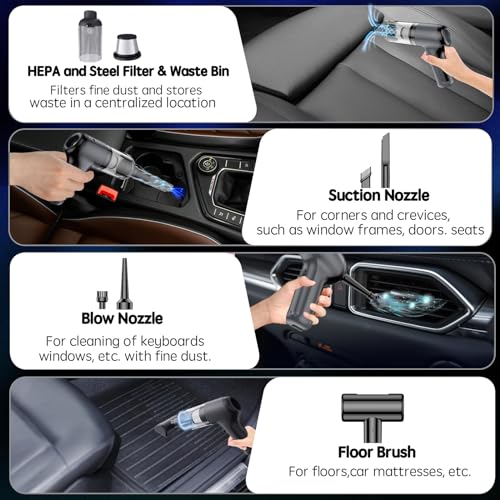 HEPA and Steel Filter & Waste Bin

Filters fine dust and stores waste in a centralized location

Suction Nozzle

For corners and crevices, such as window frames, doors. seats

Blow Nozzle

For cleaning of keyboards windows, etc. with fine dust.

Floor Brush

For floors,car mattresses, etc.