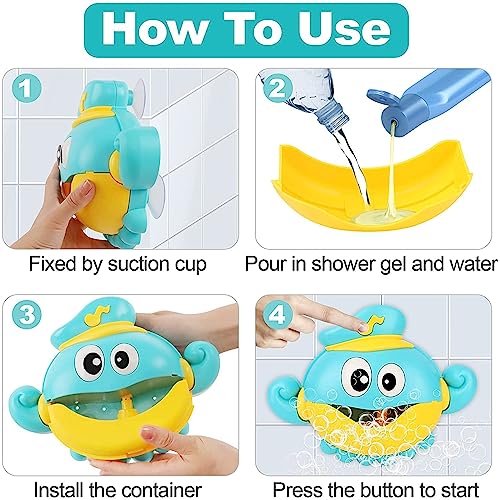 How To Use

1

Fixed by suction cup

2

Pour in shower gel and water

3

Install the container

4

Press the button to start