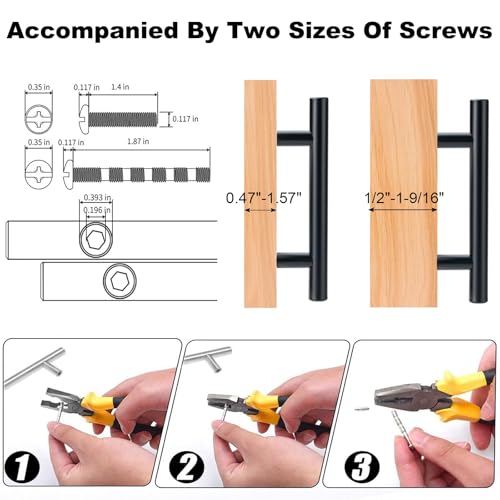 Accompanied By Two Sizes Of Screws

0.35 in
0.117 in
1.4 in
0.117 in
0.35 in
0.117 in
1.87 in
0.393 in
0.196 in

0.47"-1.57"

1/2"-1-9/16"

1

2

3