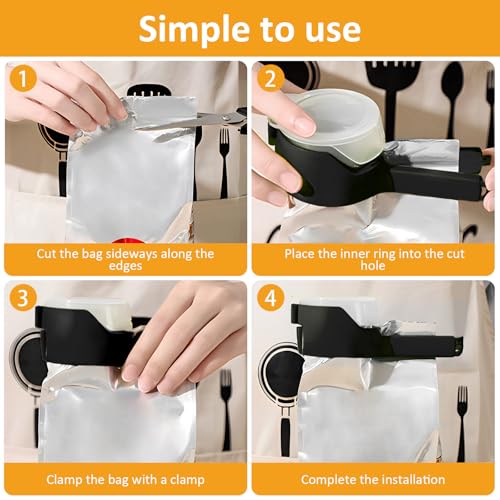 Simple to use

1

Cut the bag sideways along the edges

2

Place the inner ring into the cut hole

3

Clamp the bag with a clamp

4

Complete the installation