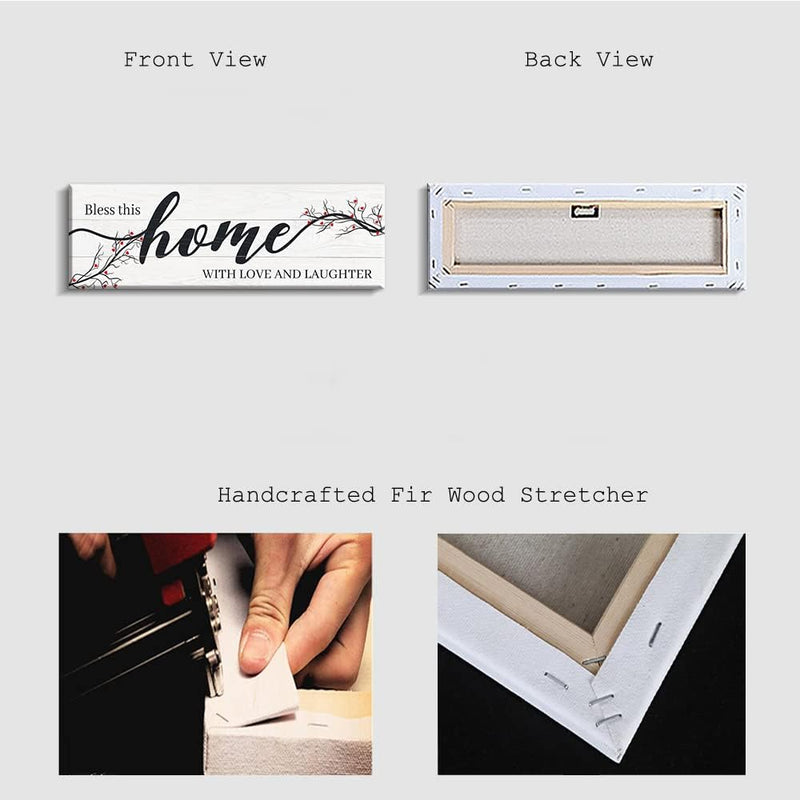 Front View

Back View

Bless this home WITH LOVE AND LAUGHTER

Handcrafted Fir Wood Stretcher