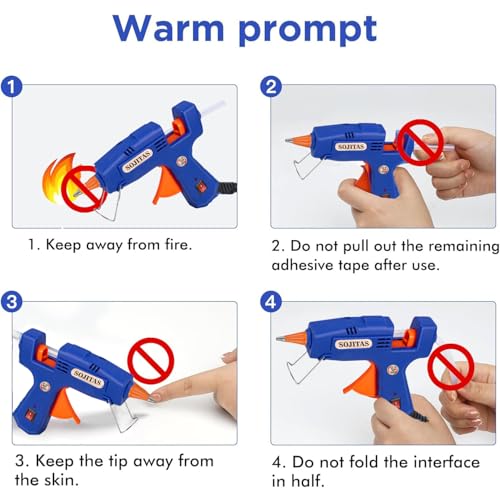 Warm prompt

1

SOJITAS

1. Keep away from fire.

2

SOJITAS

2. Do not pull out the remaining adhesive tape after use.

3

SOJITAS

3. Keep the tip away from the skin.

4

SOJITAS

4. Do not fold the interface in half.