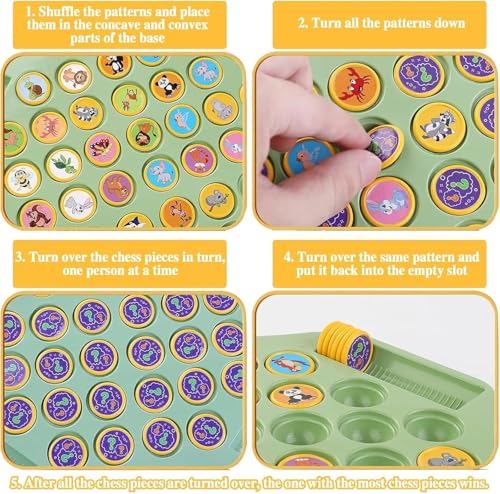 1. Shuffle the patterns and place them in the concave and convex parts of the base

2. Turn all the patterns down

3. Turn over the chess pieces in turn, one person at a time

4. Turn over the same pattern and put it back into the empty slot

5. After all the chess pieces are turned over, the one with the most chess pieces wins.