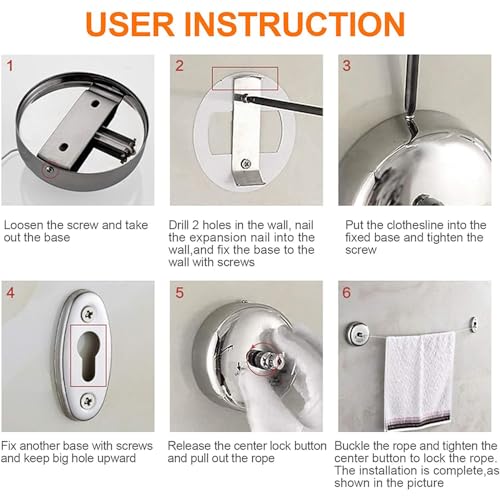 USER INSTRUCTION

1

Loosen the screw and take out the base

2

Drill 2 holes in the wall, nail the expansion nail into the wall,and fix the base to the wall with screws

3

Put the clothesline into the fixed base and tighten the screw

4

Fix another base with screws and keep big hole upward

5

Release the center lock button and pull out the rope

6

Buckle the rope and tighten the center button to lock the rope. The installation is complete,as shown in the picture