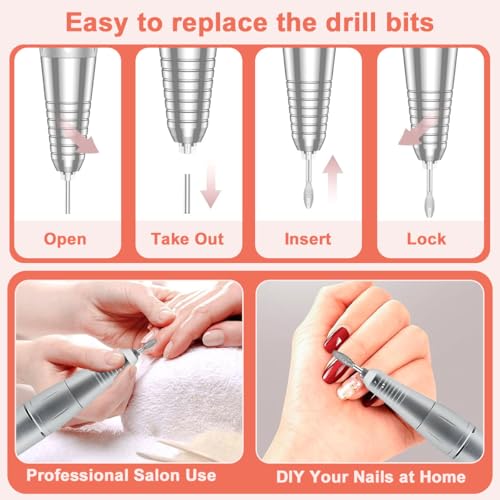 Easy to replace the drill bits

Open

Take Out

Insert

Lock

Professional Salon Use

DIY Your Nails at Home