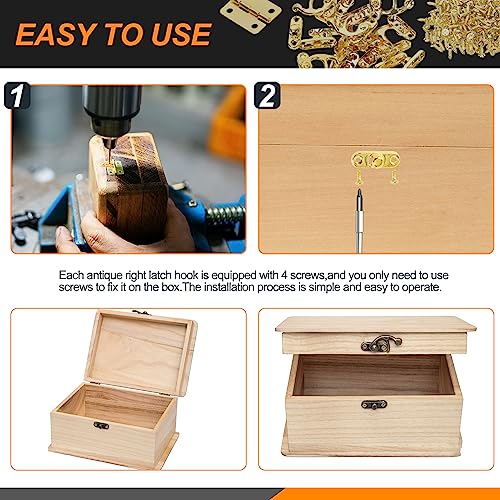 EASY TO USE

1

2

Each antique right latch hook is equipped with 4 screws,and you only need to use screws to fix it on the box.The installation process is simple and easy to operate.