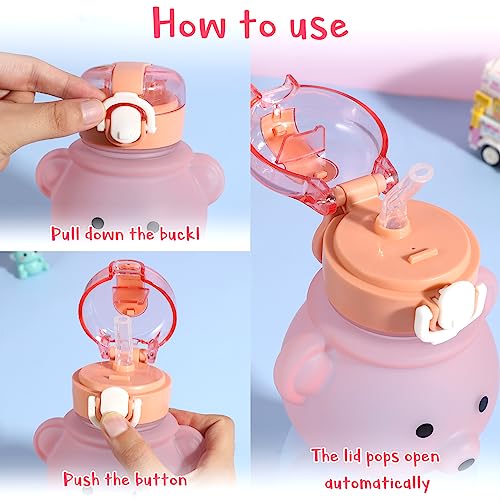 How to use

Pull down the buckl

Push the button

The lid pops open automatically