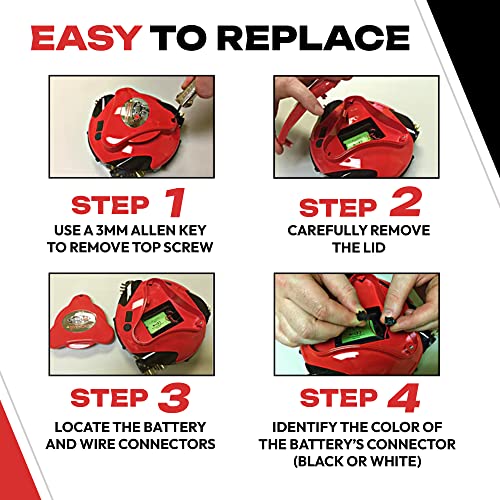 EASY TO REPLACE

STEP 1
USE A 3MM ALLEN KEY TO REMOVE TOP SCREW

STEP 2
CAREFULLY REMOVE THE LID

STEP 3
LOCATE THE BATTERY AND WIRE CONNECTORS

STEP 4
IDENTIFY THE COLOR OF THE BATTERY'S CONNECTOR (BLACK OR WHITE)