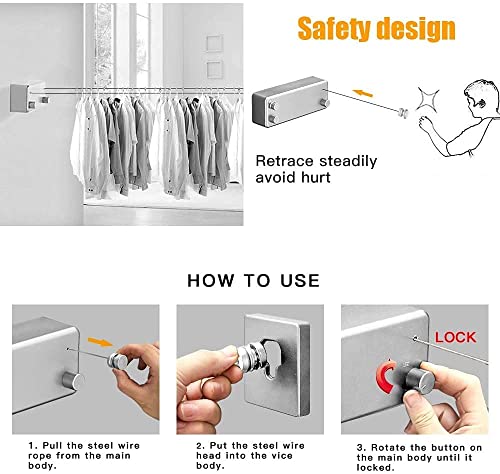 Safety design

Retrace steadily avoid hurt

HOW TO USE

LOCK

1. Pull the steel wire rope from the main body.

2. Put the steel wire head into the vice body.

3. Rotate the button on the main body until it locked.