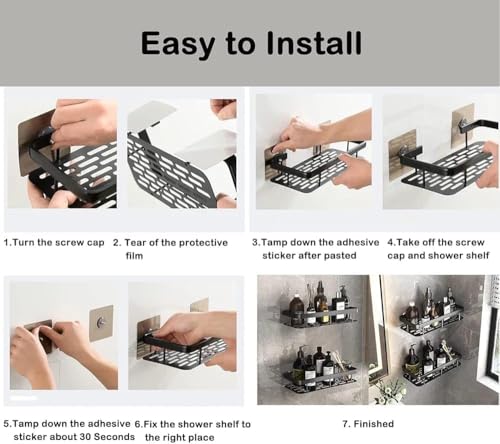 Easy to Install

1.Turn the screw cap

2. Tear of the protective film

3.Tamp down the adhesive sticker after pasted

4.Take off the screw cap and shower shelf

5.Tamp down the adhesive sticker about 30 Seconds

6.Fix the shower shelf to the right place

7. Finished