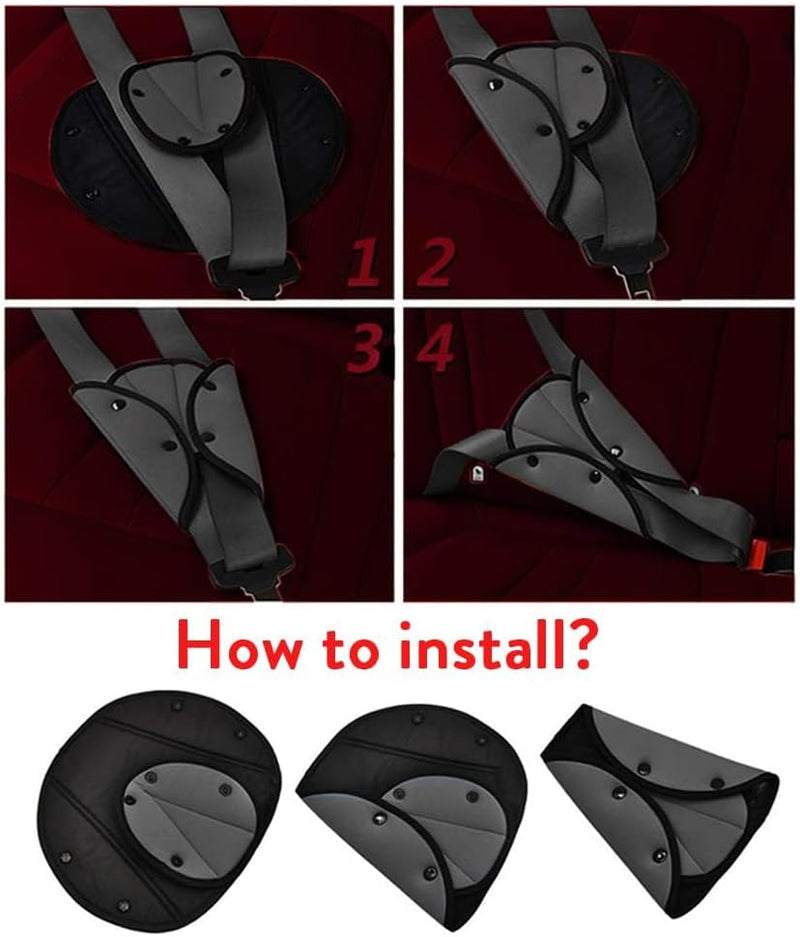 1 2
3 4
How to install?