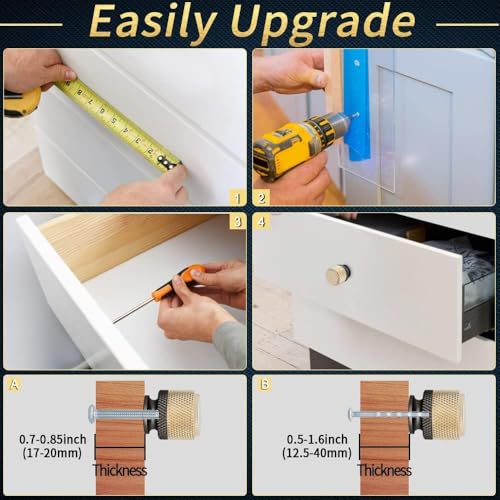 Easily Upgrade

1

2

3

4

A

0.7-0.85inch
(17-20mm)

Thickness

B

0.5-1.6inch
(12.5-40mm)

Thickness