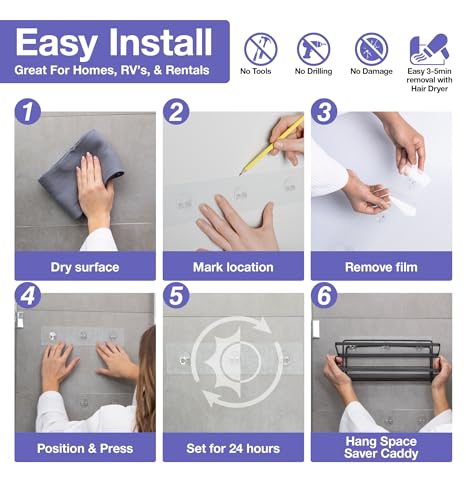 Easy Install
Great For Homes, RV's, & Rentals

No Tools

No Drilling

No Damage

Easy 3-5min removal with Hair Dryer

1
Dry surface

2
Mark location

3
Remove film

4
Position & Press

5
Set for 24 hours

6
Hang Space Saver Caddy