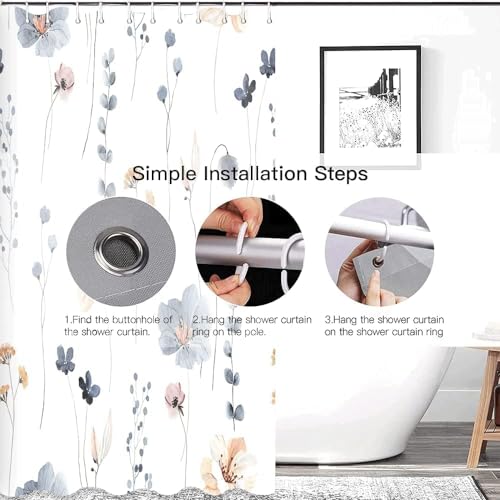 Simple Installation Steps

1.Find the buttonhole of the shower curtain.

2.Hang the shower curtain ring on the pole.

3.Hang the shower curtain on the shower curtain ring