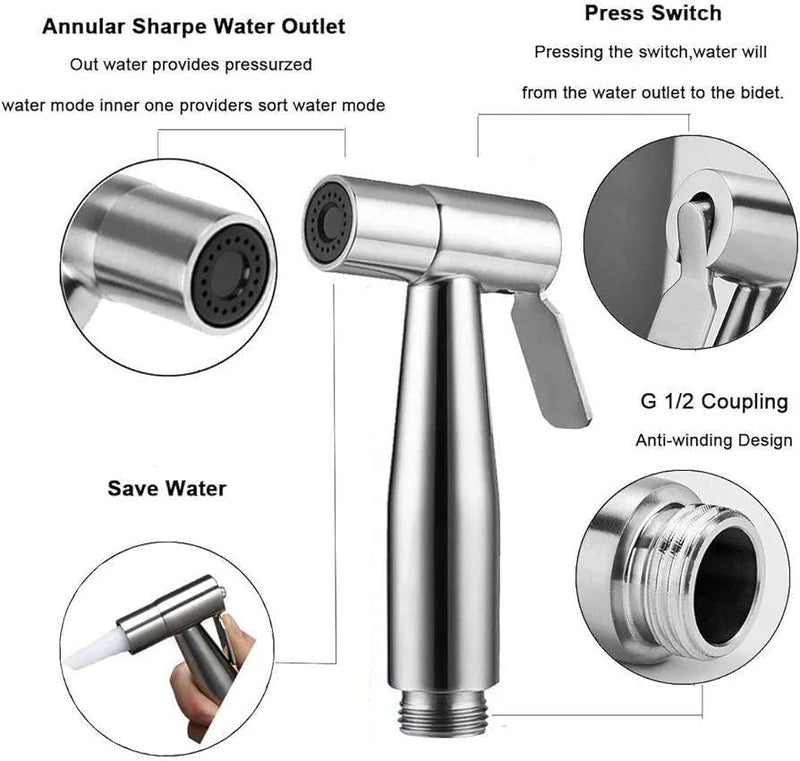 Annular Sharpe Water Outlet

Out water provides pressurzed

water mode inner one providers sort water mode

Press Switch

Pressing the switch,water will

from the water outlet to the bidet.

G 1/2 Coupling

Anti-winding Design

Save Water