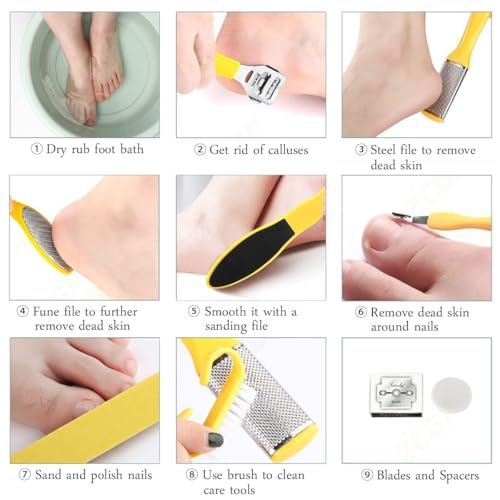 ① Dry rub foot bath

② Get rid of calluses

③ Steel file to remove dead skin

④ Fune file to further remove dead skin

⑤ Smooth it with a sanding file

⑥ Remove dead skin around nails

⑦ Sand and polish nails

⑧ Use brush to clean care tools

⑨ Blades and Spacers