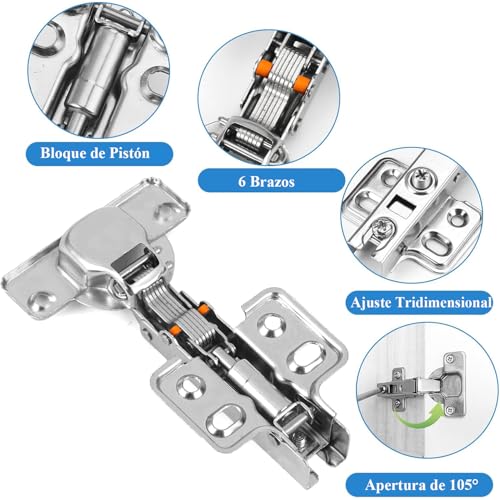 Bloque de Pistón

6 Brazos

Ajuste Tridimensional

Apertura de 105°