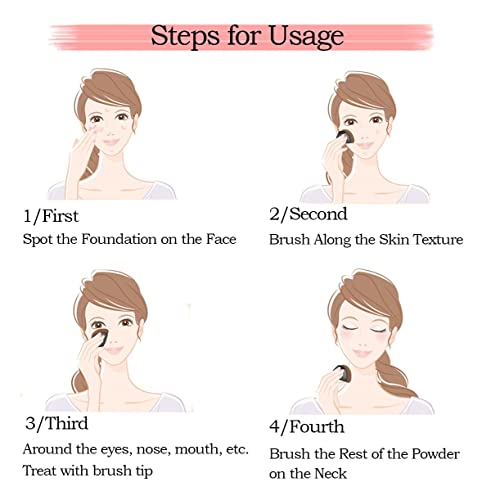 Steps for Usage

1/First
Spot the Foundation on the Face

2/Second
Brush Along the Skin Texture

3/Third
Around the eyes, nose, mouth, etc. Treat with brush tip

4/Fourth
Brush the Rest of the Powder on the Neck