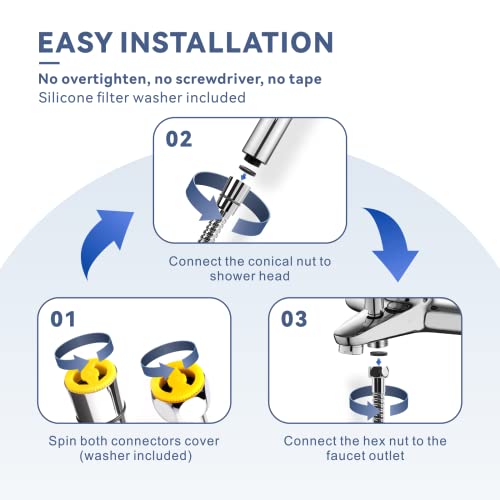 EASY INSTALLATION

No overtighten, no screwdriver, no tape
Silicone filter washer included

02

Connect the conical nut to shower head

01

Spin both connectors cover (washer included)

03

Connect the hex nut to the faucet outlet